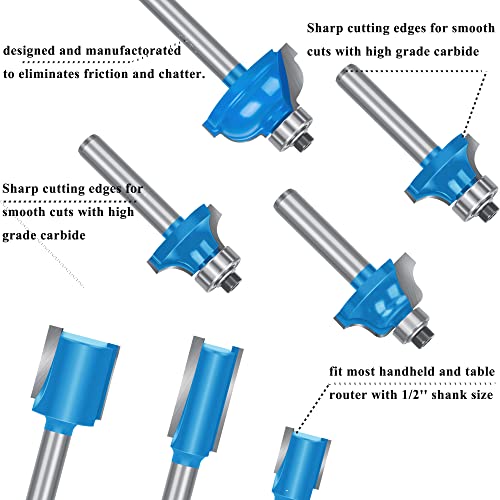 designed and manufactorated to eliminates friction and chatter.

Sharp cutting edges for smooth cuts with high grade carbide

Sharp cutting edges for smooth cuts with high grade carbide

fit most handheld and table router with 1/2'' shank size