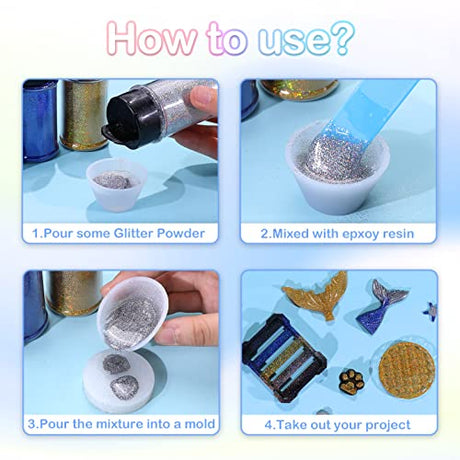 How to use?

1.Pour some Glitter Powder

2.Mixed with epxoy resin

3.Pour the mixture into a mold

4.Take out your project