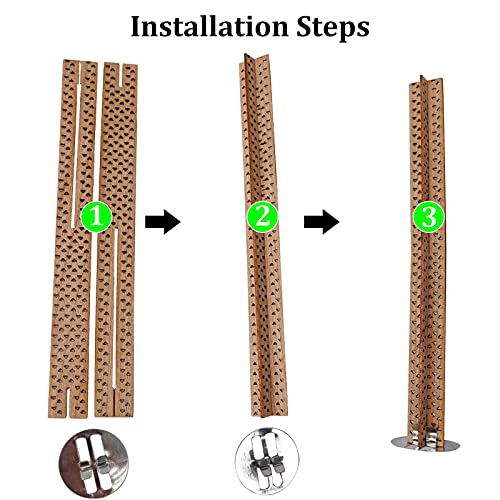 Installation Steps

1

2

3