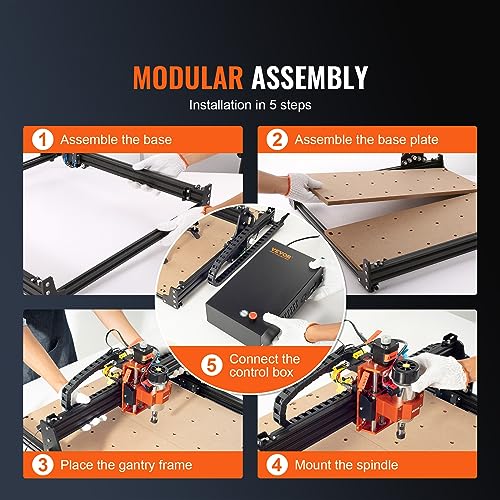 MODULAR ASSEMBLY
Installation in 5 steps

1 Assemble the base

2 Assemble the base plate

VEVOR

5 Connect the control box

3 Place the gantry frame

4 Mount the spindle