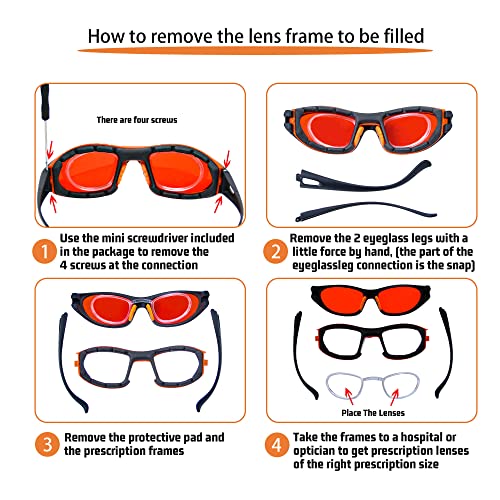 How to remove the lens frame to be filled

There are four screws

1 Use the mini screwdriver included in the package to remove the 4 screws at the connection

2 Remove the 2 eyeglass legs with a little force by hand, (the part of the eyeglassleg connection is the snap)

3 Remove the protective pad and the prescription frames

Place The Lenses

4 Take the frames to a hospital or optician to get prescription lenses of the right prescription size