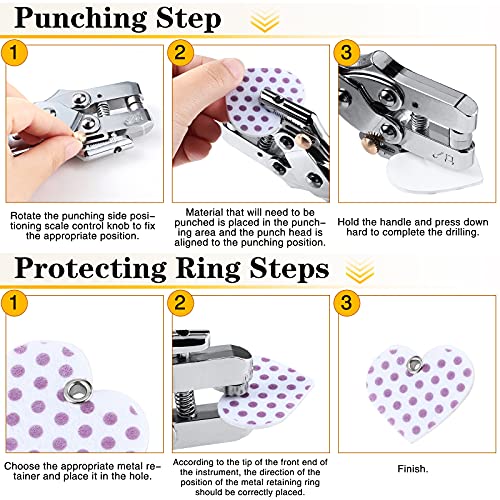 Punching Step

1

Rotate the punching side positioning scale control knob to fix the appropriate position.

2

Material that will need to be punched is placed in the punching area and the punch head is aligned to the punching position.

3

Hold the handle and press down hard to complete the drilling.

Protecting Ring Steps

1

Choose the appropriate metal retainer and place it in the hole.

2

According to the tip of the front end of the instrument, the direction of the position of the metal retaining ring should be correctly placed.

3

Finish.