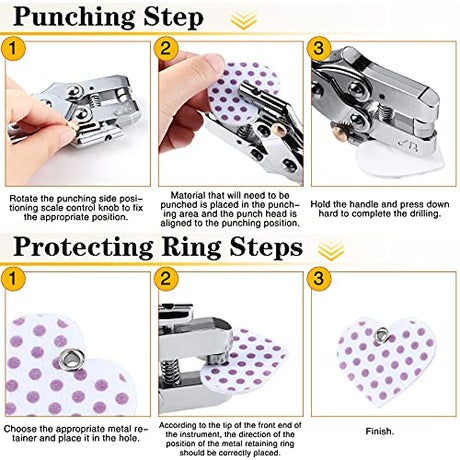 Punching Step

1

Rotate the punching side positioning scale control knob to fix the appropriate position.

2

Material that will need to be punched is placed in the punching area and the punch head is aligned to the punching position.

3

Hold the handle and press down hard to complete the drilling.

Protecting Ring Steps

1

Choose the appropriate metal retainer and place it in the hole.

2

According to the tip of the front end of the instrument, the direction of the position of the metal retaining ring should be correctly placed.

3

Finish.