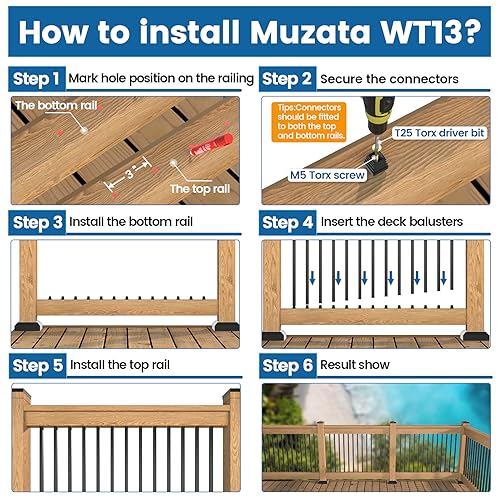 How to install Muzata WT13?

Step 1 Mark hole position on the railing

The bottom rail

3"

The top rail

Step 2 Secure the connectors

Tips:Connectors should be fitted to both the top and bottom rails.

T25 Torx driver bit

M5 Torx screw

Step 3 Install the bottom rail

Step 4 Insert the deck balusters

Step 5 Install the top rail

Step 6 Result show