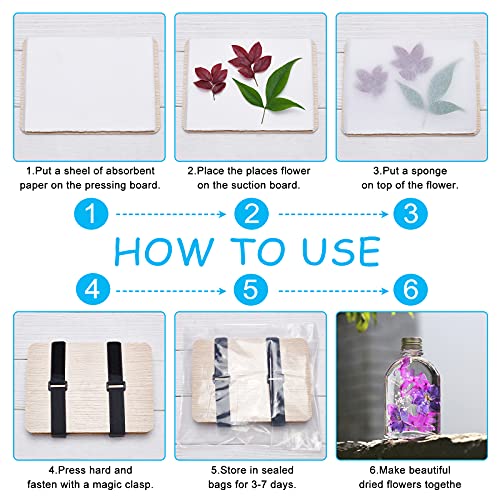 1.Put a sheel of absorbent paper on the pressing board.

2.Place the places flower on the suction board.

3.Put a sponge on top of the flower.

1

2

3

HOW TO USE

4

5

6

4.Press hard and fasten with a magic clasp.

5.Store in sealed bags for 3-7 days.

6.Make beautiful dried flowers togethe