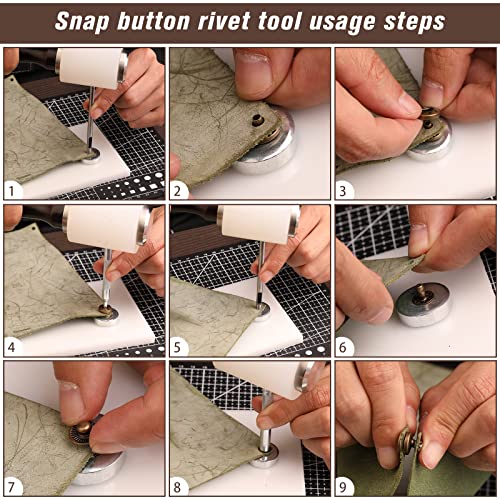 Snap button rivet tool usage steps

1

2

3

4

5

6

7

8

9