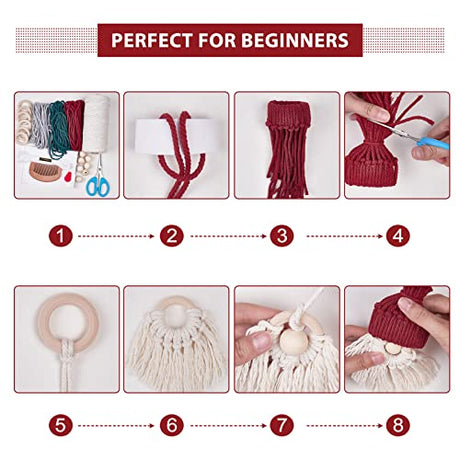 PERFECT FOR BEGINNERS

1 2 3 4

5 6 7 8