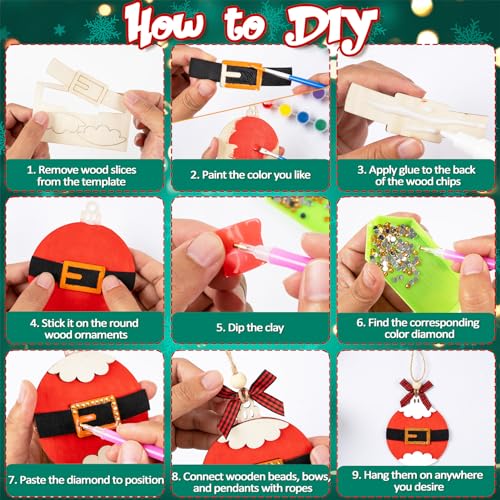 How to DIY

1. Remove wood slices from the template

2. Paint the color you like

3. Apply glue to the back of the wood chips

4. Stick it on the round wood ornaments

5. Dip the clay

6. Find the corresponding color diamond

7. Paste the diamond to position

8. Connect wooden beads, bows, and pendants with ropes

9. Hang them on anywhere you desire