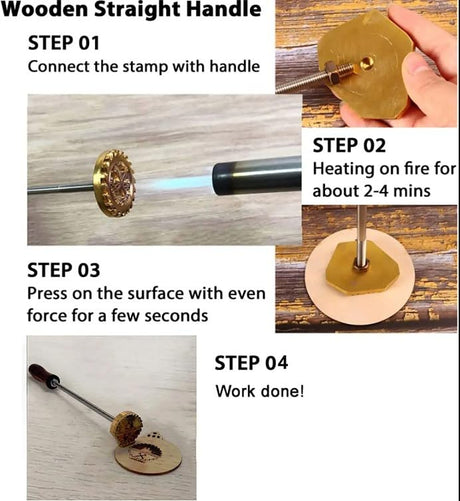 Wooden Straight Handle

STEP 01
Connect the stamp with handle

STEP 02
Heating on fire for about 2-4 mins

STEP 03
Press on the surface with even force for a few seconds

STEP 04
Work done!