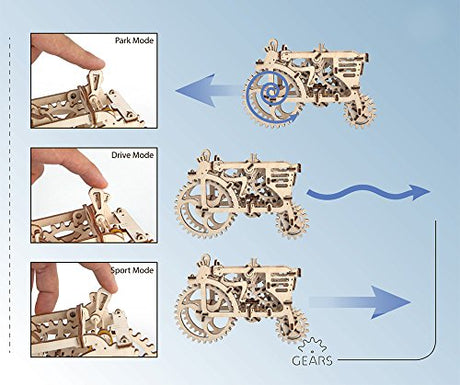 Park Mode

Drive Mode

Sport Mode

GEARS