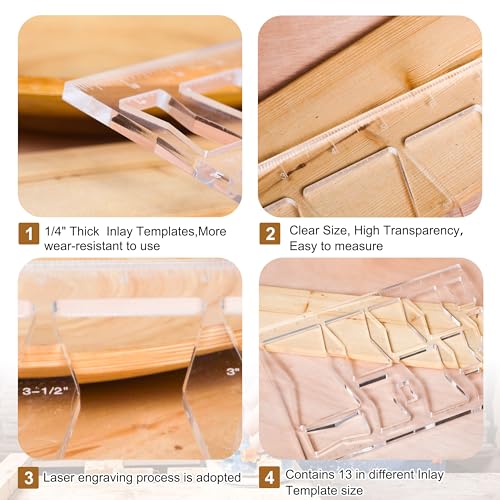 1 1/4" Thick Inlay Templates,More wear-resistant to use

2 Clear Size, High Transparency, Easy to measure

3-1/2"

3"

3 Laser engraving process is adopted

4 Contains 13 in different Inlay Template size