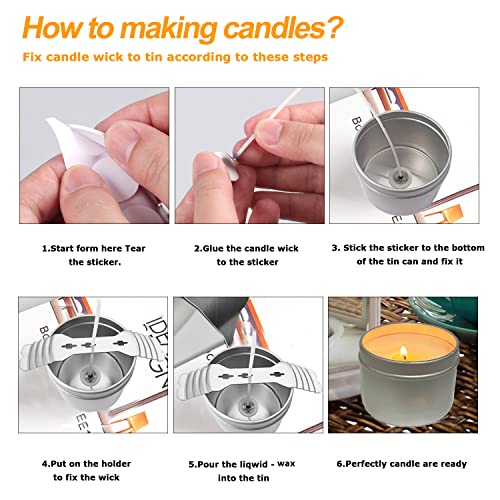 How to making candles?

Fix candle wick to tin according to these steps

1.Start form here Tear the sticker.

2.Glue the candle wick to the sticker

3. Stick the sticker to the bottom of the tin can and fix it

4.Put on the holder to fix the wick

5.Pour the liqwid - wax into the tin

6.Perfectly candle are ready