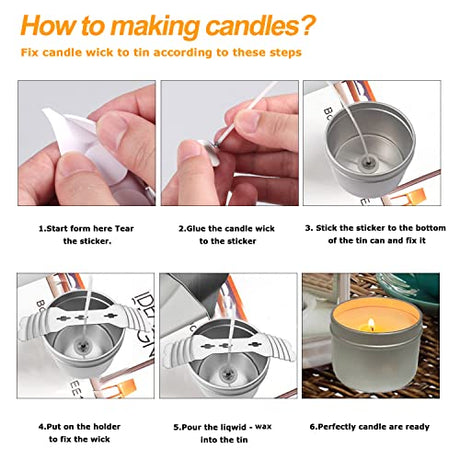 How to making candles?

Fix candle wick to tin according to these steps

1.Start form here Tear the sticker.

2.Glue the candle wick to the sticker

3. Stick the sticker to the bottom of the tin can and fix it

4.Put on the holder to fix the wick

5.Pour the liqwid - wax into the tin

6.Perfectly candle are ready