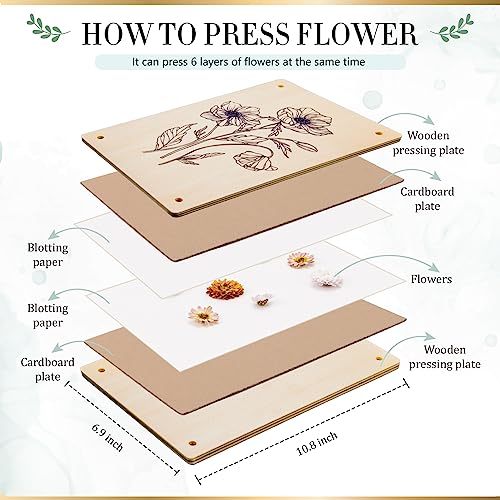 HOW TO PRESS FLOWER

It can press 6 layers of flowers at the same time

Wooden pressing plate

Cardboard plate

Blotting paper

Flowers

Blotting paper

Cardboard plate

Wooden pressing plate

6.9 inch

10.8 inch