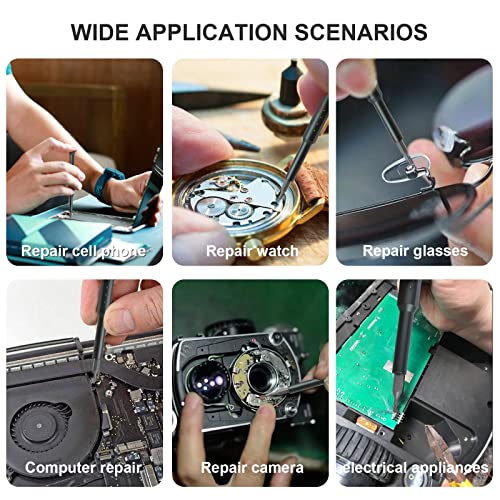 WIDE APPLICATION SCENARIOS

Repair cell phone

Repair watch

Repair glasses

Computer repair

Repair camera

electrical appliances