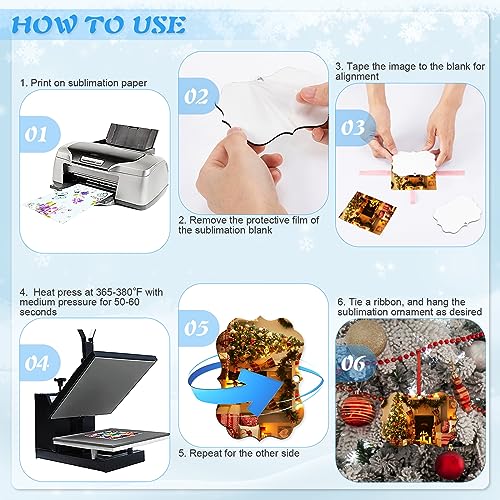 HOW TO USE

1. Print on sublimation paper

01

02

2. Remove the protective film of the sublimation blank

3. Tape the image to the blank for alignment

03

4. Heat press at 365-380°F with medium pressure for 50-60 seconds

04

05

5. Repeat for the other side

6. Tie a ribbon, and hang the sublimation ornament as desired

06