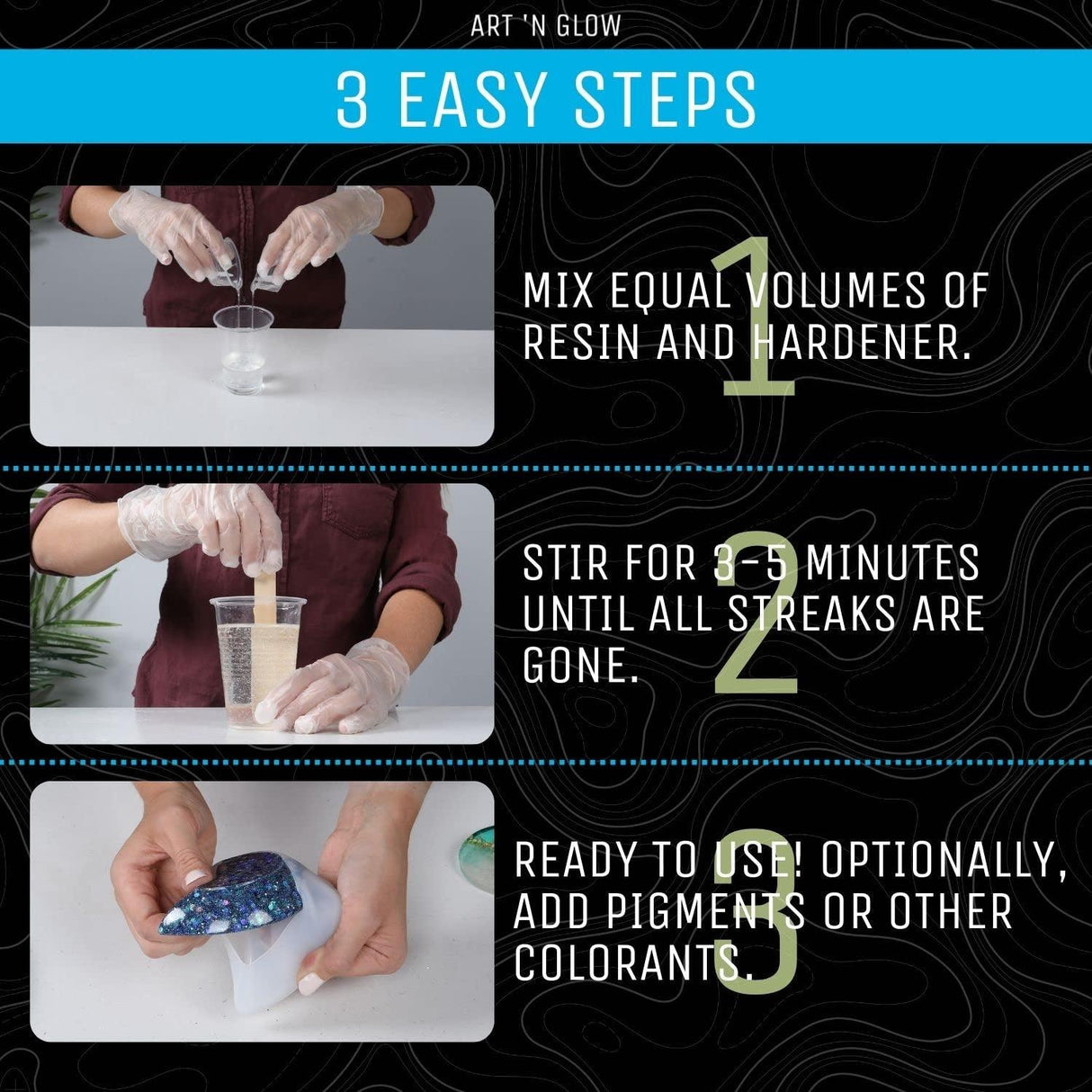 ART 'N GLOW

3 EASY STEPS

1

MIX EQUAL VOLUMES OF RESIN AND HARDENER.

2

STIR FOR 3-5 MINUTES UNTIL ALL STREAKS ARE GONE.

3

READY TO USE! OPTIONALLY, ADD PIGMENTS OR OTHER COLORANTS.