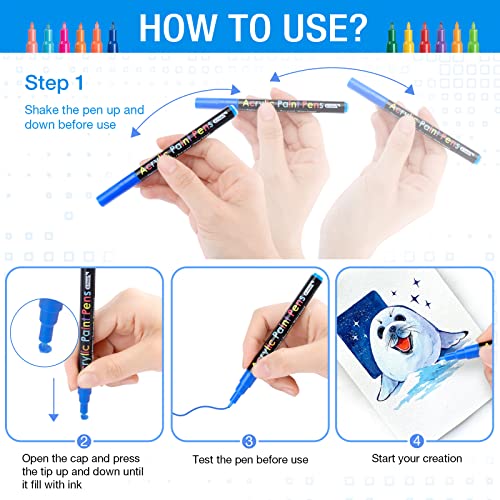 HOW TO USE?

Step 1
Shake the pen up and down before use

Acrylic Paint Pens

Acrylic Paint Pens

Acrylic Paint Pens

Acrylic Paint Pens

Acrylic Paint Pens

2
Open the cap and press the tip up and down until it fill with ink

3
Test the pen before use

4
Start your creation