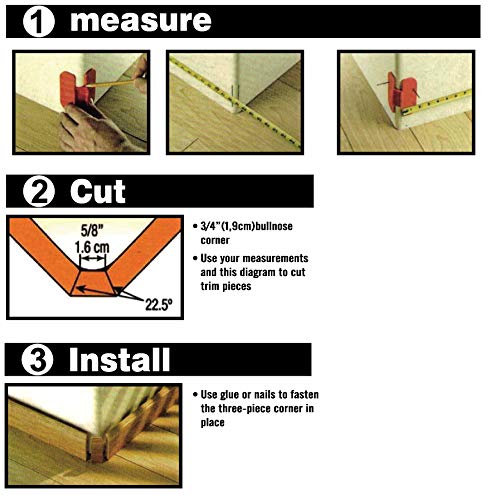 1 measure

2 Cut

5/8"
1.6 cm
22.5°

• 3/4"(1,9cm)bullnose corner

• Use your measurements and this diagram to cut trim pieces

3 Install

• Use glue or nails to fasten the three-piece corner in place