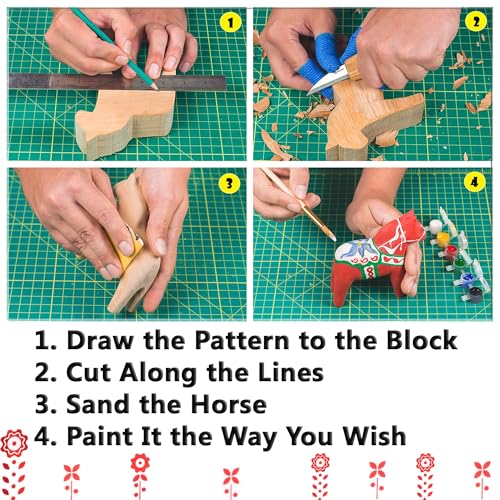 1

2

3

4

1. Draw the Pattern to the Block
2. Cut Along the Lines
3. Sand the Horse
4. Paint It the Way You Wish