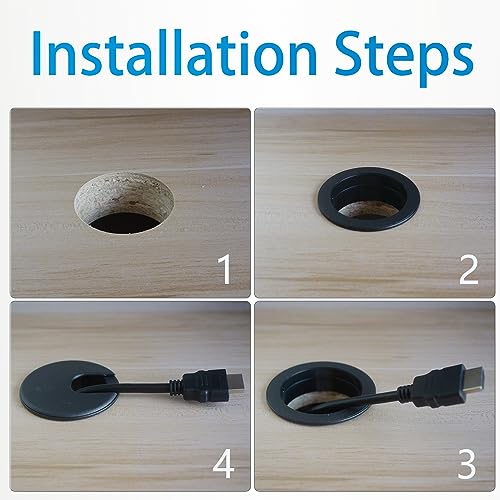 Installation Steps

1

2

4

3