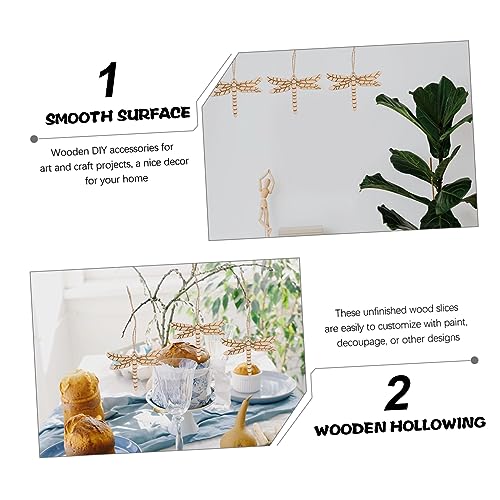 1

SMOOTH SURFACE

Wooden DIY accessories for art and craft projects, a nice decor for your home

These unfinished wood slices are easily to customize with paint, decoupage, or other designs

2

WOODEN HOLLOWING