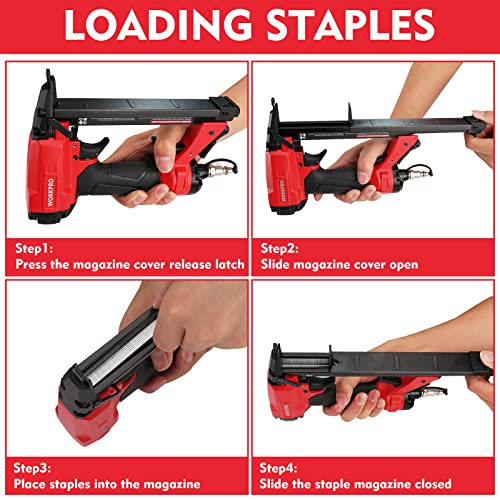 LOADING STAPLES

WORKPRO

Step1:
Press the magazine cover release latch

WORKPRO

Step2:
Slide magazine cover open

Step3:
Place staples into the magazine

Step4:
Slide the staple magazine closed