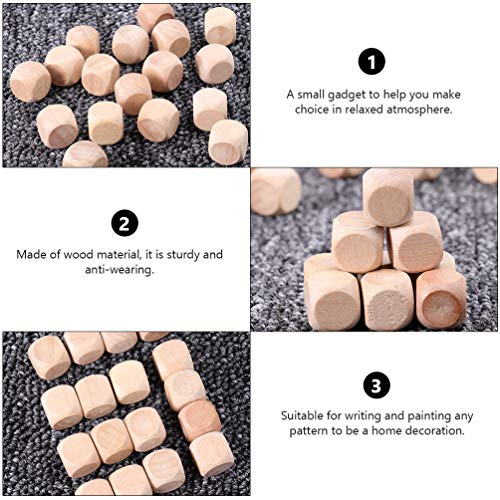 1

A small gadget to help you make choice in relaxed atmosphere.

2

Made of wood material, it is sturdy and anti-wearing.

3

Suitable for writing and painting any pattern to be a home decoration.