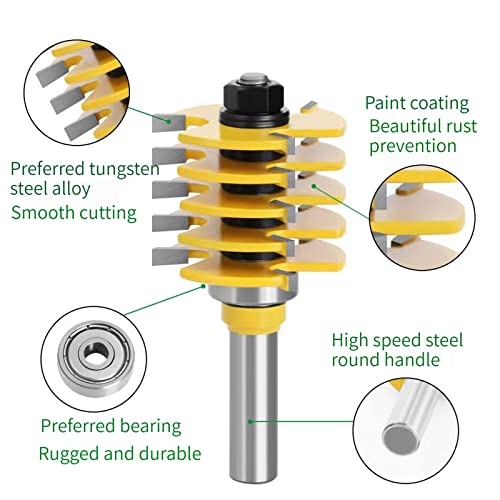 Paint coating
Beautiful rust prevention

Preferred tungsten steel alloy
Smooth cutting

High speed steel round handle

Preferred bearing
Rugged and durable