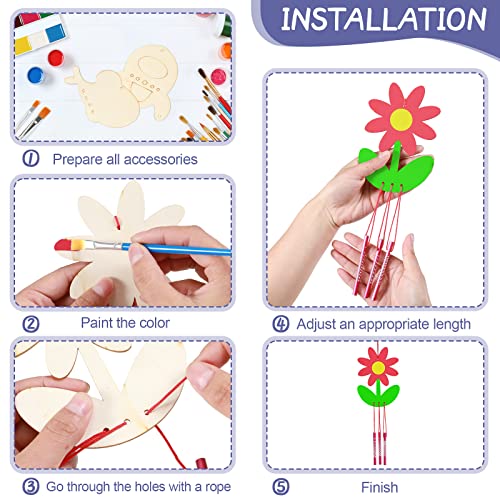 INSTALLATION

① Prepare all accessories

② Paint the color

③ Go through the holes with a rope

④ Adjust an appropriate length

⑤ Finish