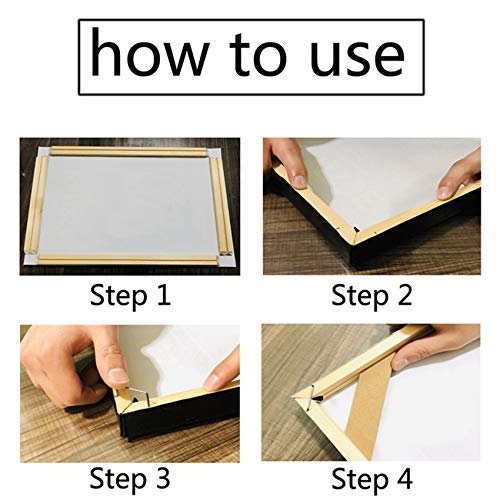 how to use

Step 1

Step 2

Step 3

Step 4