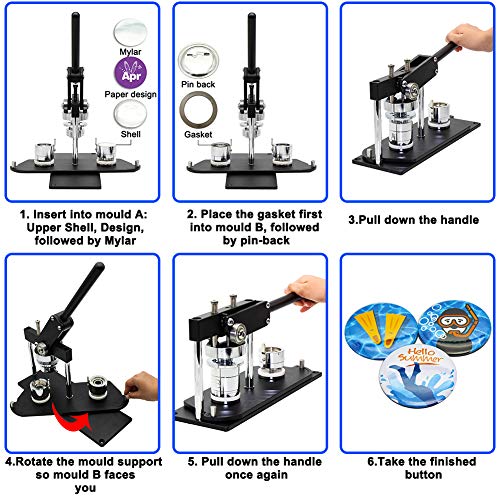 Mylar

Apr

Paper design

Shell

1. Insert into mould A: Upper Shell, Design, followed by Mylar

Pin back

Gasket

2. Place the gasket first into mould B, followed by pin-back

3.Pull down the handle

4.Rotate the mould support so mould B faces you

5. Pull down the handle once again

Hello Summer

6.Take the finished button