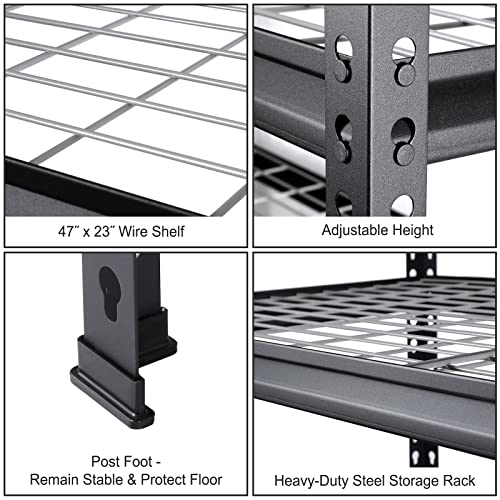 47″ x 23″ Wire Shelf

Adjustable Height

Post Foot -
Remain Stable & Protect Floor

Heavy-Duty Steel Storage Rack