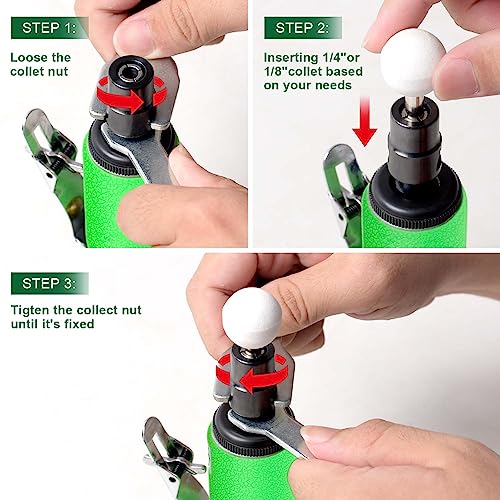 STEP 1:

Loose the collet nut

STEP 2:

Inserting 1/4"or 1/8"collet based on your needs

STEP 3:

Tigten the collect nut until it's fixed