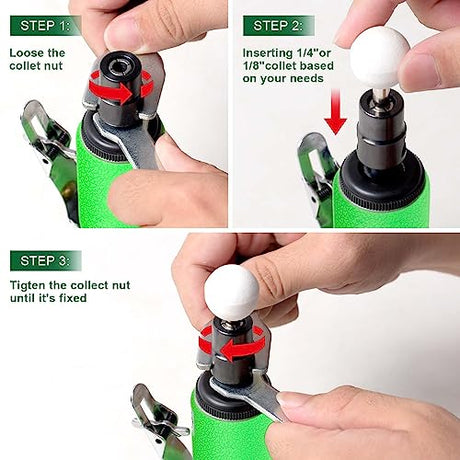 STEP 1:

Loose the collet nut

STEP 2:

Inserting 1/4"or 1/8"collet based on your needs

STEP 3:

Tigten the collect nut until it's fixed