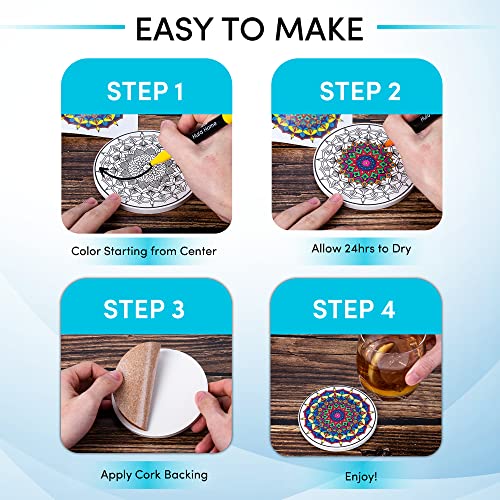 EASY TO MAKE

STEP 1

Hula Home

Color Starting from Center

STEP 2

Allow 24hrs to Dry

STEP 3

Apply Cork Backing

STEP 4

Enjoy!