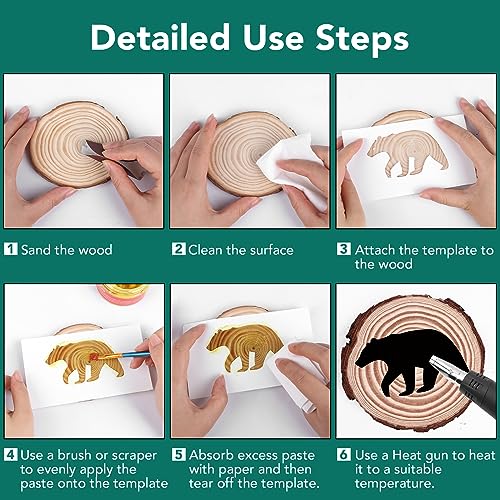 Detailed Use Steps

1 Sand the wood

2 Clean the surface

3 Attach the template to the wood

4 Use a brush or scraper to evenly apply the paste onto the template

5 Absorb excess paste with paper and then tear off the template.

6 Use a Heat gun to heat it to a suitable temperature.