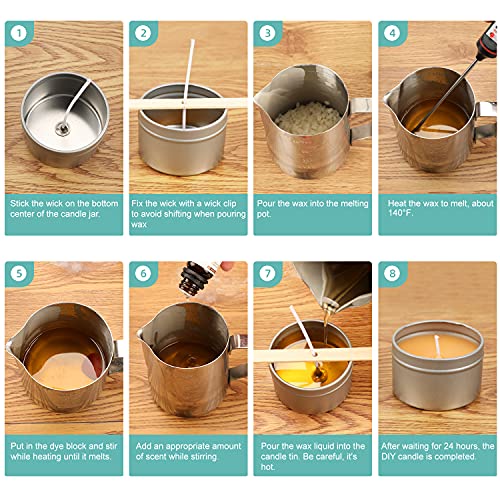 1

Stick the wick on the bottom center of the candle jar.

2

Fix the wick with a wick clip to avoid shifting when pouring wax

3

Pour the wax into the melting pot.

4

Heat the wax to melt, about 140°F.

5

Put in the dye block and stir while heating until it melts.

6

Add an appropriate amount of scent while stirring.

7

Pour the wax liquid into the candle tin. Be careful, it's hot.

8

After waiting for 24 hours, the DIY candle is completed.