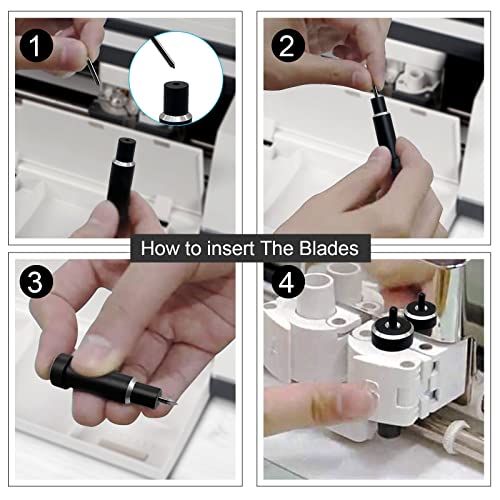 1

2

How to insert The Blades

3

4