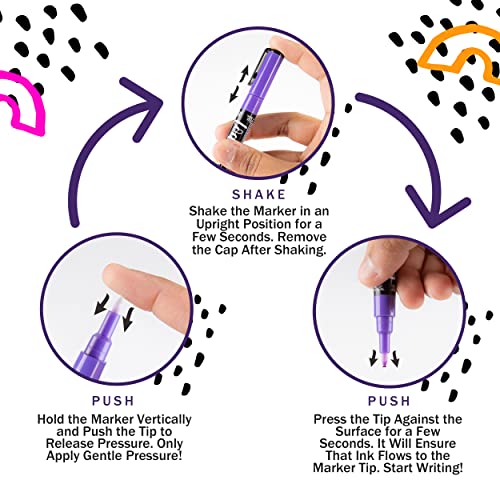 SHAKE
Shake the Marker in an Upright Position for a Few Seconds. Remove the Cap After Shaking.

PUSH
Hold the Marker Vertically and Push the Tip to Release Pressure. Only Apply Gentle Pressure!

PUSH
Press the Tip Against the Surface for a Few Seconds. It Will Ensure That Ink Flows to the Marker Tip. Start Writing!