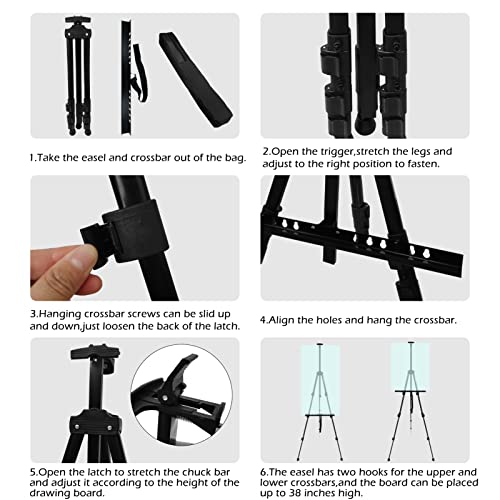 1.Take the easel and crossbar out of the bag.

2.Open the trigger,stretch the legs and adjust to the right position to fasten.

3.Hanging crossbar screws can be slid up and down,just loosen the back of the latch.

4.Align the holes and hang the crossbar.

5.Open the latch to stretch the chuck bar and adjust it according to the height of the drawing board.

6.The easel has two hooks for the upper and lower crossbars,and the board can be placed up to 38 inches high.