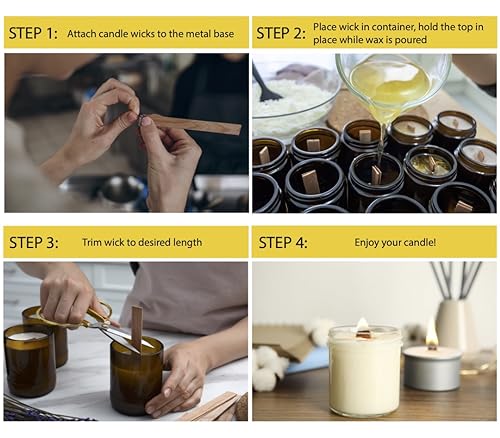 STEP 1: Attach candle wicks to the metal base

STEP 2: Place wick in container, hold the top in place while wax is poured

STEP 3: Trim wick to desired length

STEP 4: Enjoy your candle!