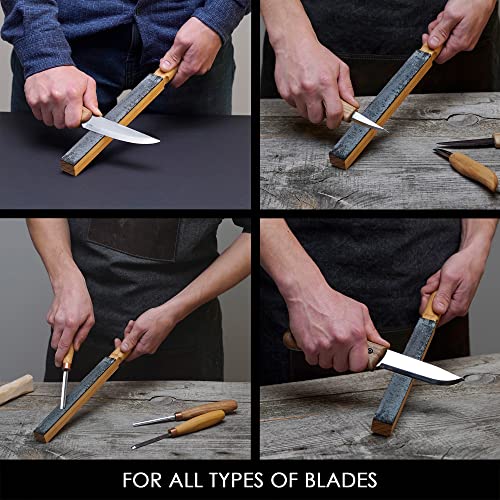 FOR ALL TYPES OF BLADES