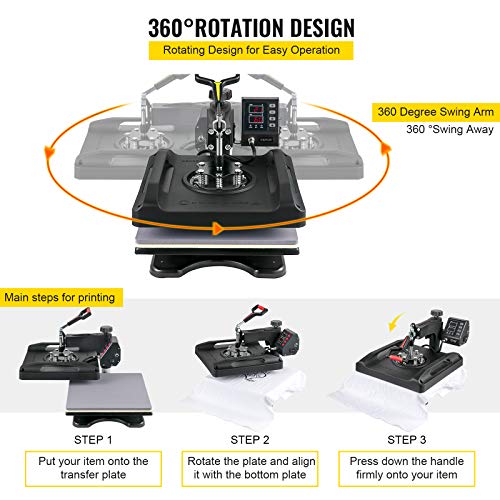 360°ROTATION DESIGN

Rotating Design for Easy Operation

360 Degree Swing Arm

360 °Swing Away

Main steps for printing

STEP 1

Put your item onto the transfer plate

STEP 2

Rotate the plate and align it with the bottom plate

STEP 3

Press down the handle firmly onto your item