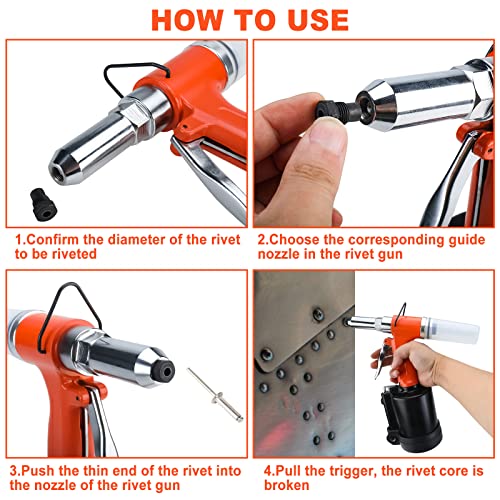 HOW TO USE

1.Confirm the diameter of the rivet to be riveted

2.Choose the corresponding guide nozzle in the rivet gun

3.Push the thin end of the rivet into the nozzle of the rivet gun

4.Pull the trigger, the rivet core is broken