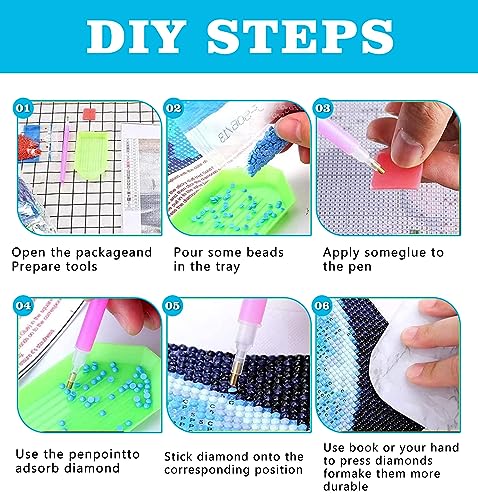 DIY STEPS

01

Open the packageand Prepare tools

02

Pour some beads in the tray

03

Apply someglue to the pen

04

Use the penpointto adsorb diamond

05

Stick diamond onto the corresponding position

06

Use book or your hand to press diamonds formake them more durable