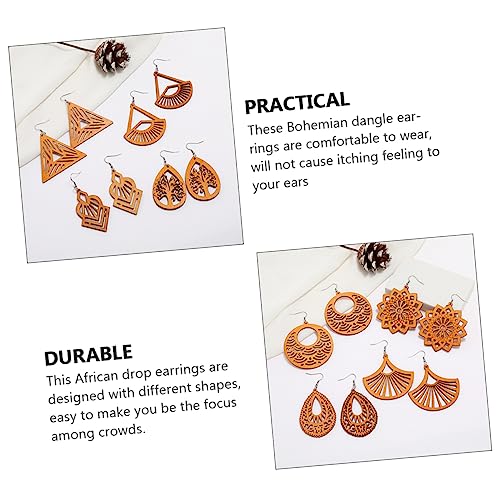 PRACTICAL

These Bohemian dangle earrings are comfortable to wear, will not cause itching feeling to your ears

DURABLE

This African drop earrings are designed with different shapes, easy to make you be the focus among crowds.