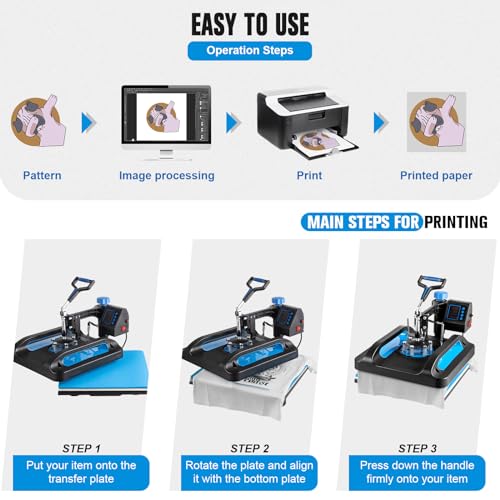 EASY TO USE

Operation Steps

Pattern

Image processing

Print

Printed paper

MAIN STEPS FOR PRINTING

STEP 1
Put your item onto the transfer plate

STEP 2
Rotate the plate and align it with the bottom plate

STEP 3
Press down the handle firmly onto your item