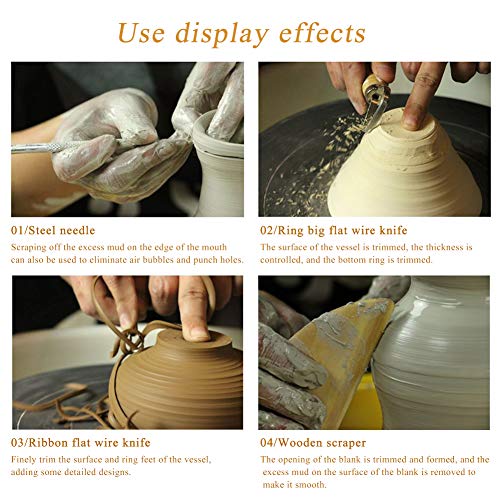 Use display effects

01/Steel needle

Scraping off the excess mud on the edge of the mouth can also be used to eliminate air bubbles and punch holes.

02/Ring big flat wire knife

The surface of the vessel is trimmed, the thickness is controlled, and the bottom ring is trimmed.

03/Ribbon flat wire knife

Finely trim the surface and ring feet of the vessel, adding some detailed designs.

04/Wooden scraper

The opening of the blank is trimmed and formed, and the excess mud on the surface of the blank is removed to make it smooth.