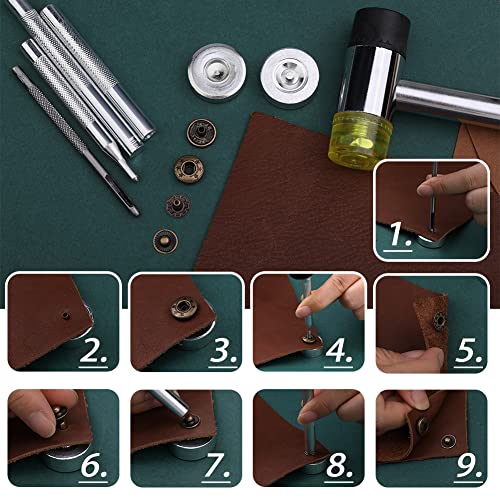 1.

2.

3.

4.

5.

6.

7.

8.

9.